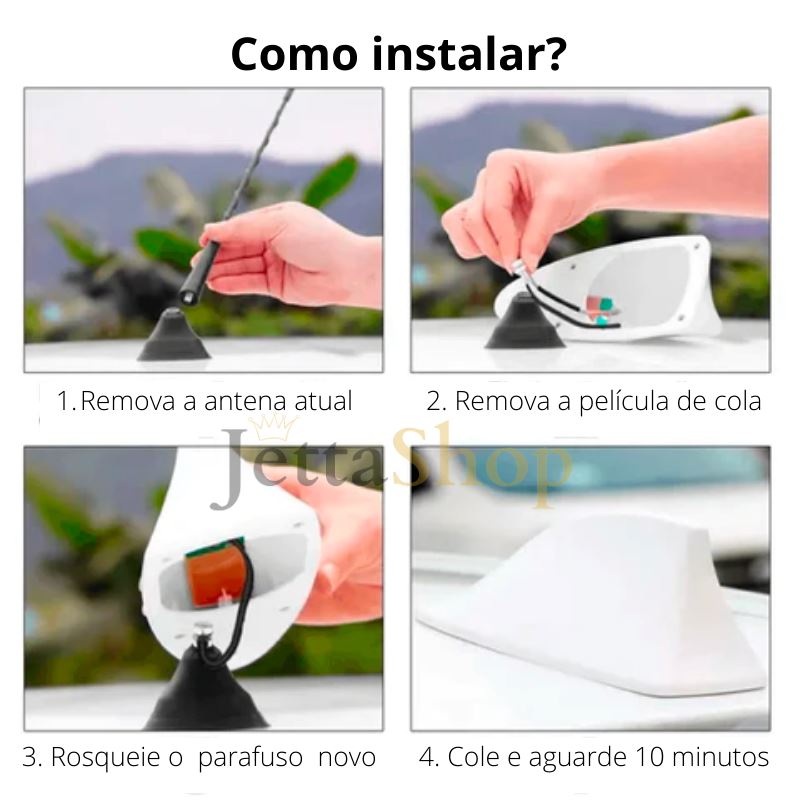 Como instalar?

1.Remova a antena atual

2. Remova a película de cola

JettaShop

3. Rosqueie o parafuso novo

4. Cole e aguarde 10 minutos