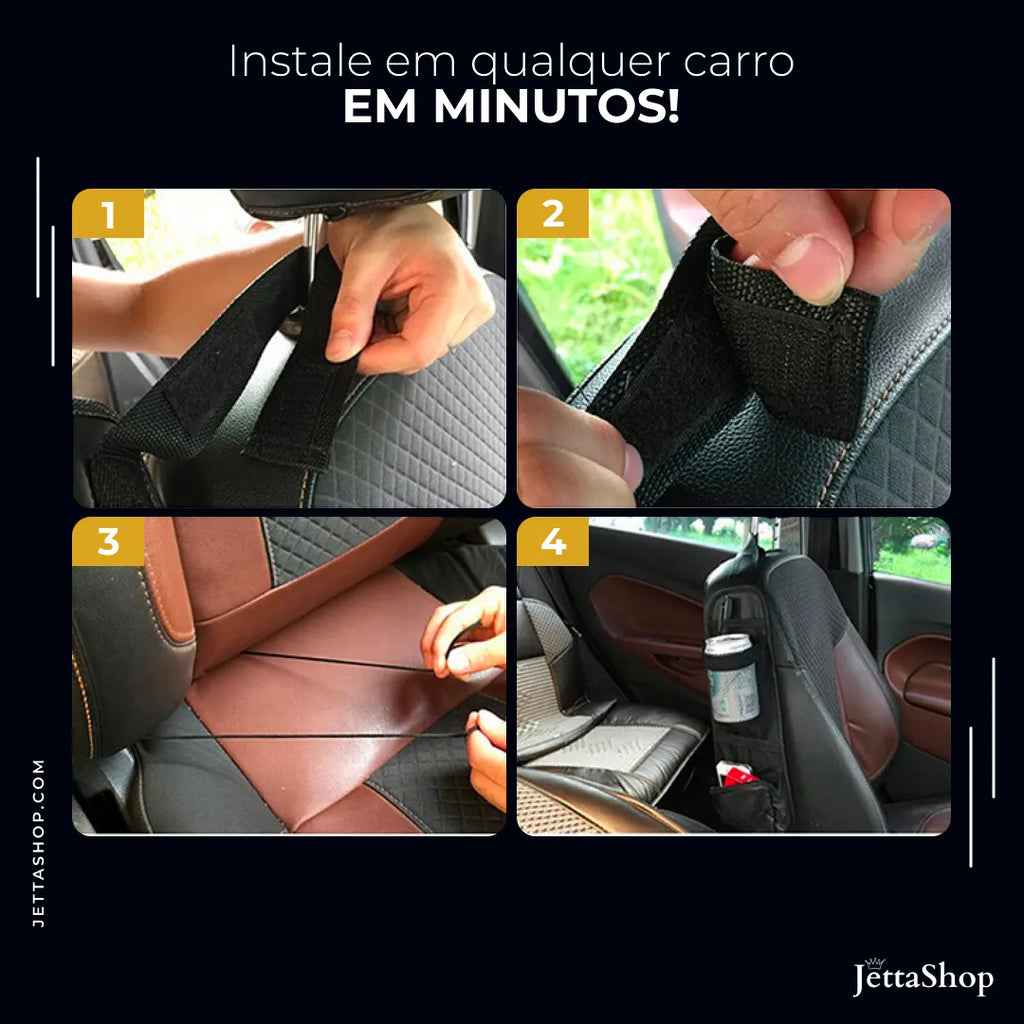 Instale em qualquer carro
EM MINUTOS!

1

2

3

4

JETTASHOP.COM

JettaShop